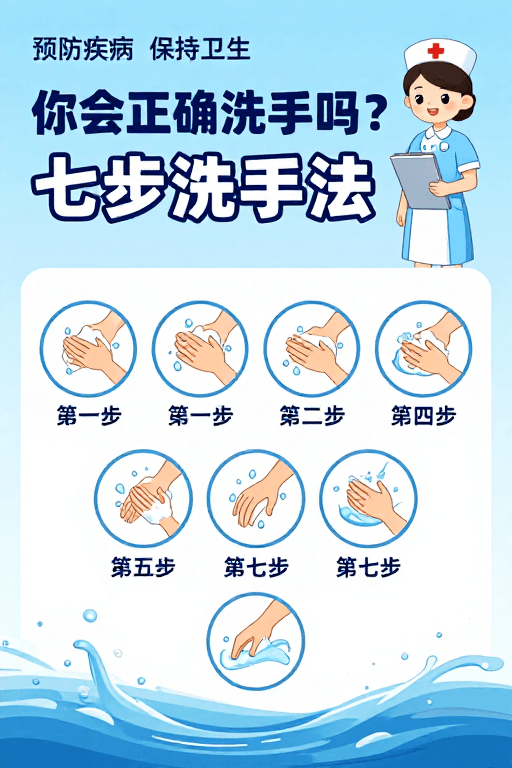 预防疾病 保持卫生

你会正确洗手吗？

七步洗手法

第一步

第一步

第二步

第四步

第五步

第七步

第七步